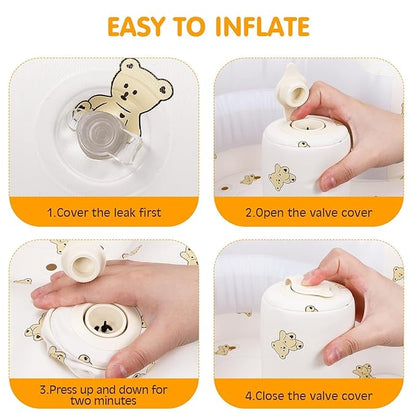 EASY TO INFLATE

1.Cover the leak first

2.Open the valve cover

3.Press up and down for two minutes

4.Close the valve cover