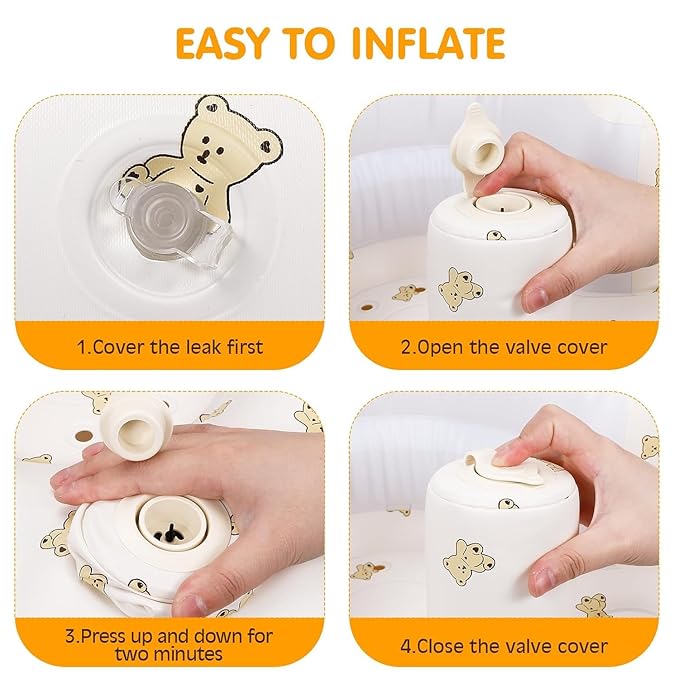 EASY TO INFLATE

1.Cover the leak first

2.Open the valve cover

3.Press up and down for two minutes

4.Close the valve cover